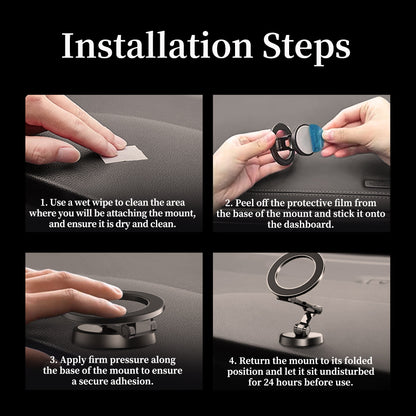 Installation Steps

1. Use a wet wipe to clean the area where you will be attaching the mount, and ensure it is dry and clean.

2. Peel off the protective film from the base of the mount and stick it onto the dashboard.

3. Apply firm pressure along the base of the mount to ensure a secure adhesion.

4. Return the mount to its folded position and let it sit undisturbed for 24 hours before use.